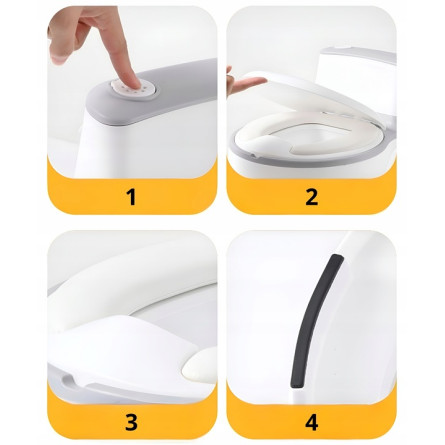 1

2

3

4