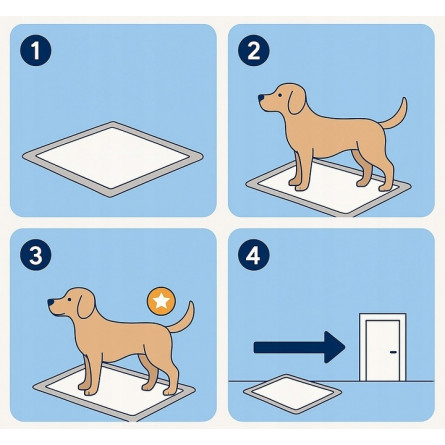 1

2

3

4