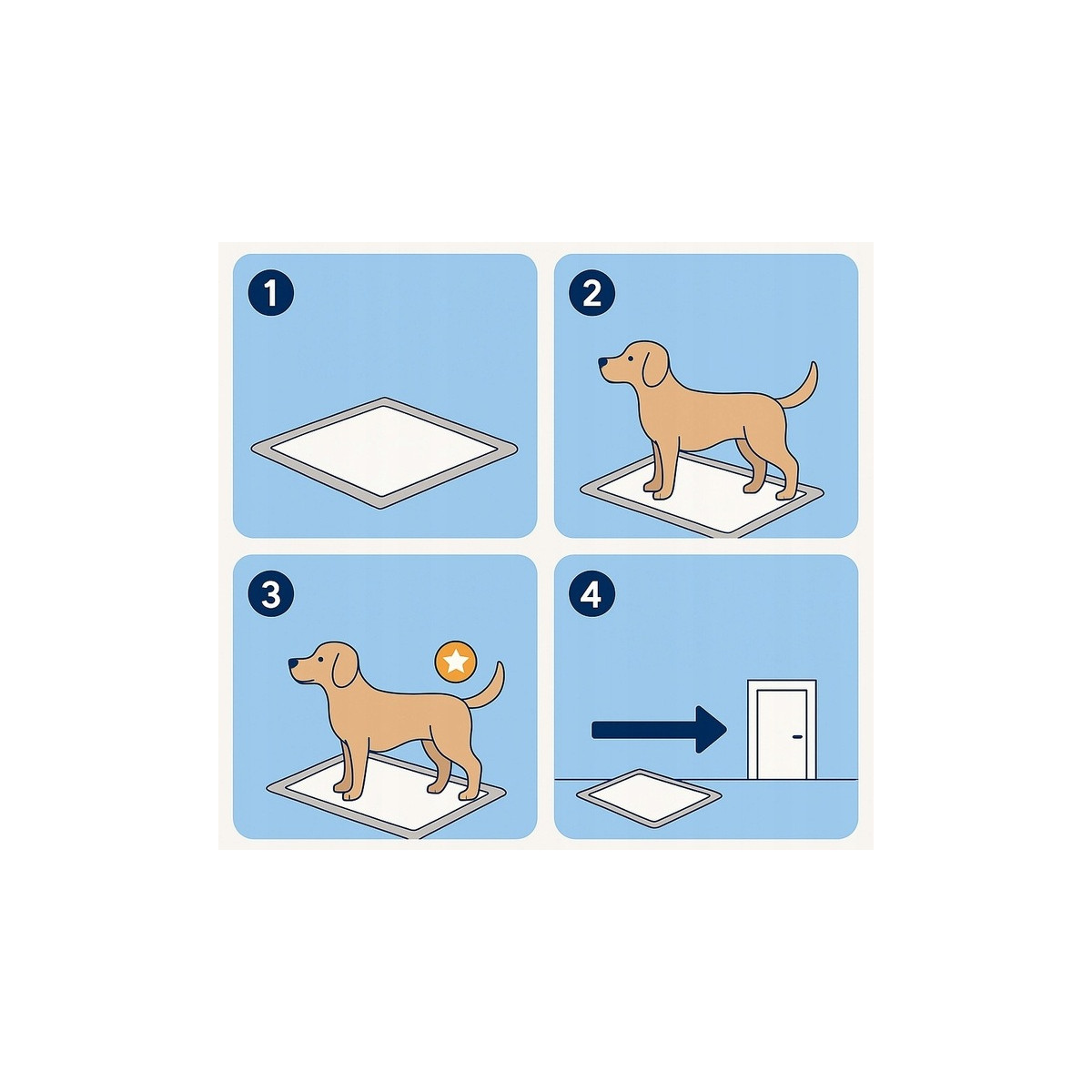 1

2

3

4