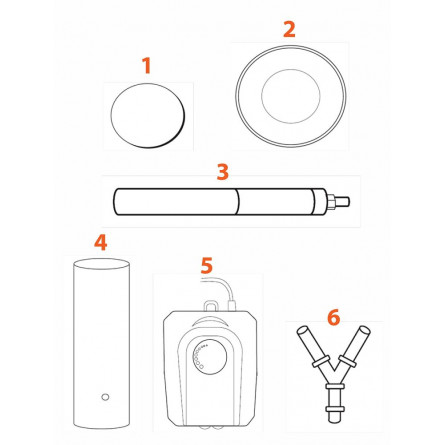 1

2

3

4

5

6